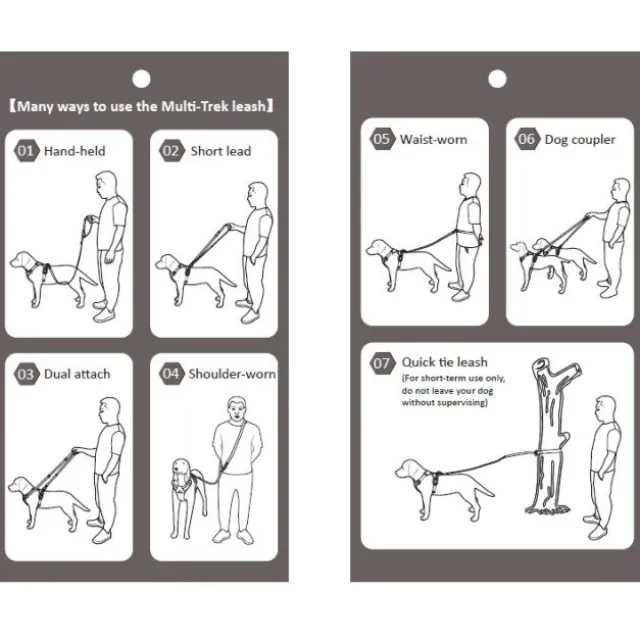 【Many ways to use the Multi-Trek leash】

01 Hand-held

02 Short lead

03 Dual attach

04 Shoulder-worn

05 Waist-worn

06 Dog coupler

07 Quick tie leash
(For short-term use only, do not leave your dog without supervising)